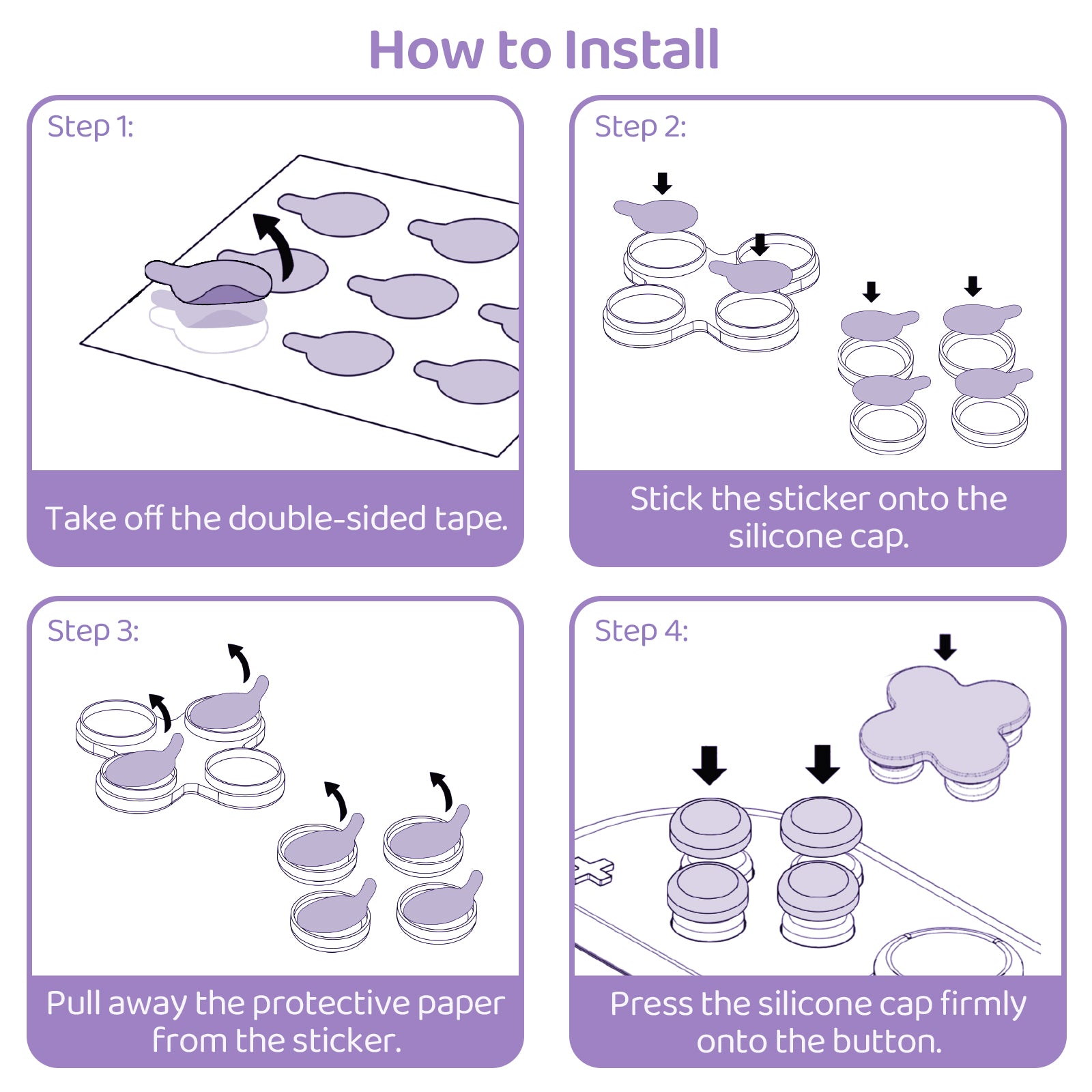 How to Install

Step 1:

Take off the double-sided tape.

Step 2:

Stick the sticker onto the silicone cap.

Step 3:

Pull away the protective paper from the sticker.

Step 4:

Press the silicone cap firmly onto the button.