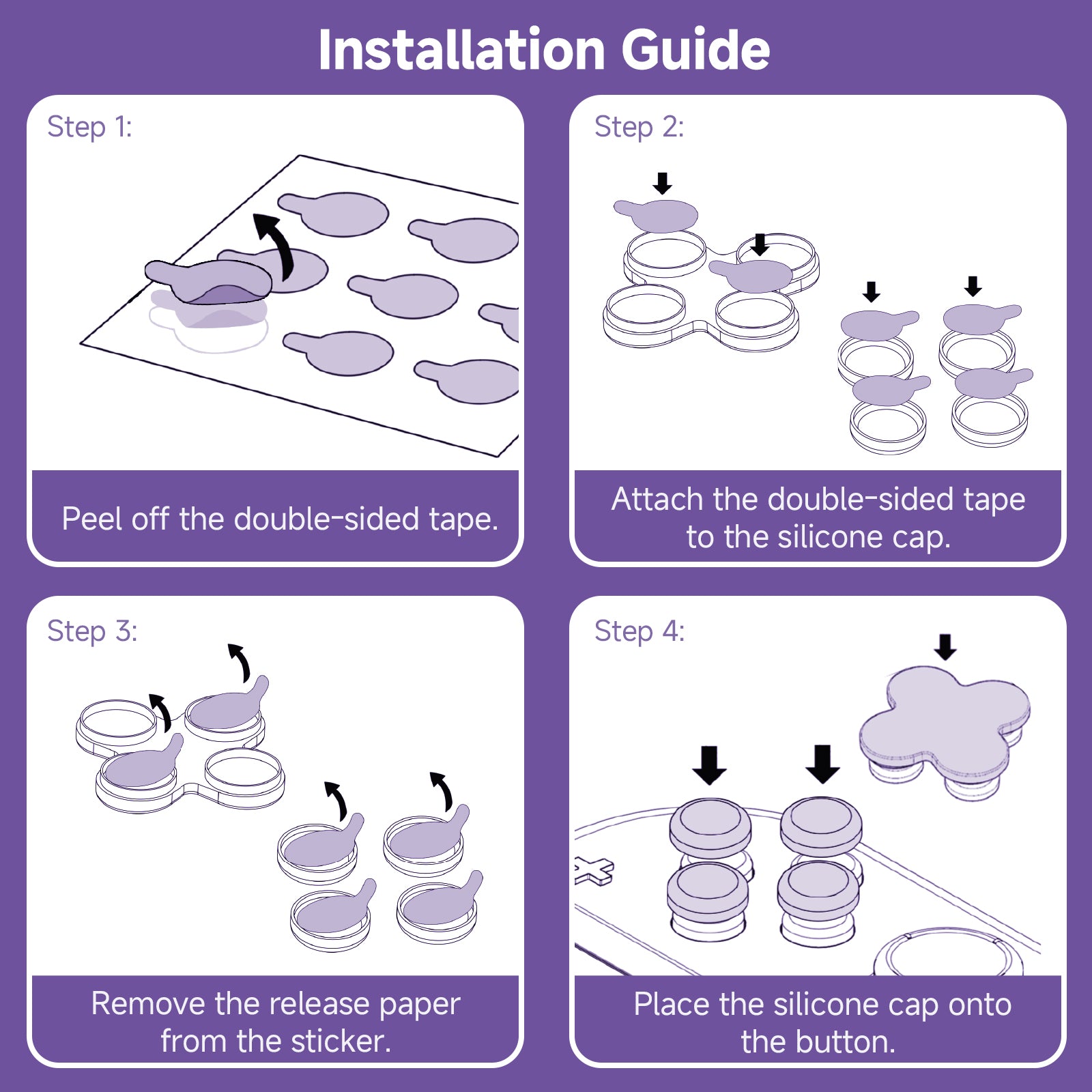 Installation Guide

Step 1:

Peel off the double-sided tape.

Step 2:

Attach the double-sided tape to the silicone cap.

Step 3:

Remove the release paper from the sticker.

Step 4:

Place the silicone cap onto the button.