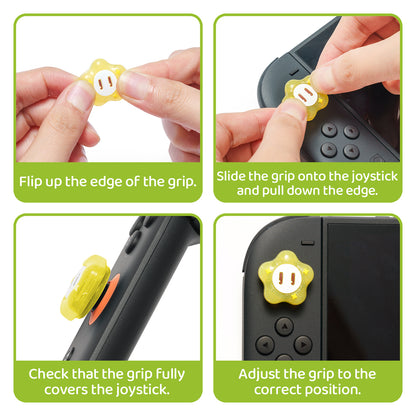 Flip up the edge of the grip.

Slide the grip onto the joystick and pull down the edge.

Check that the grip fully covers the joystick.

Adjust the grip to the correct position.