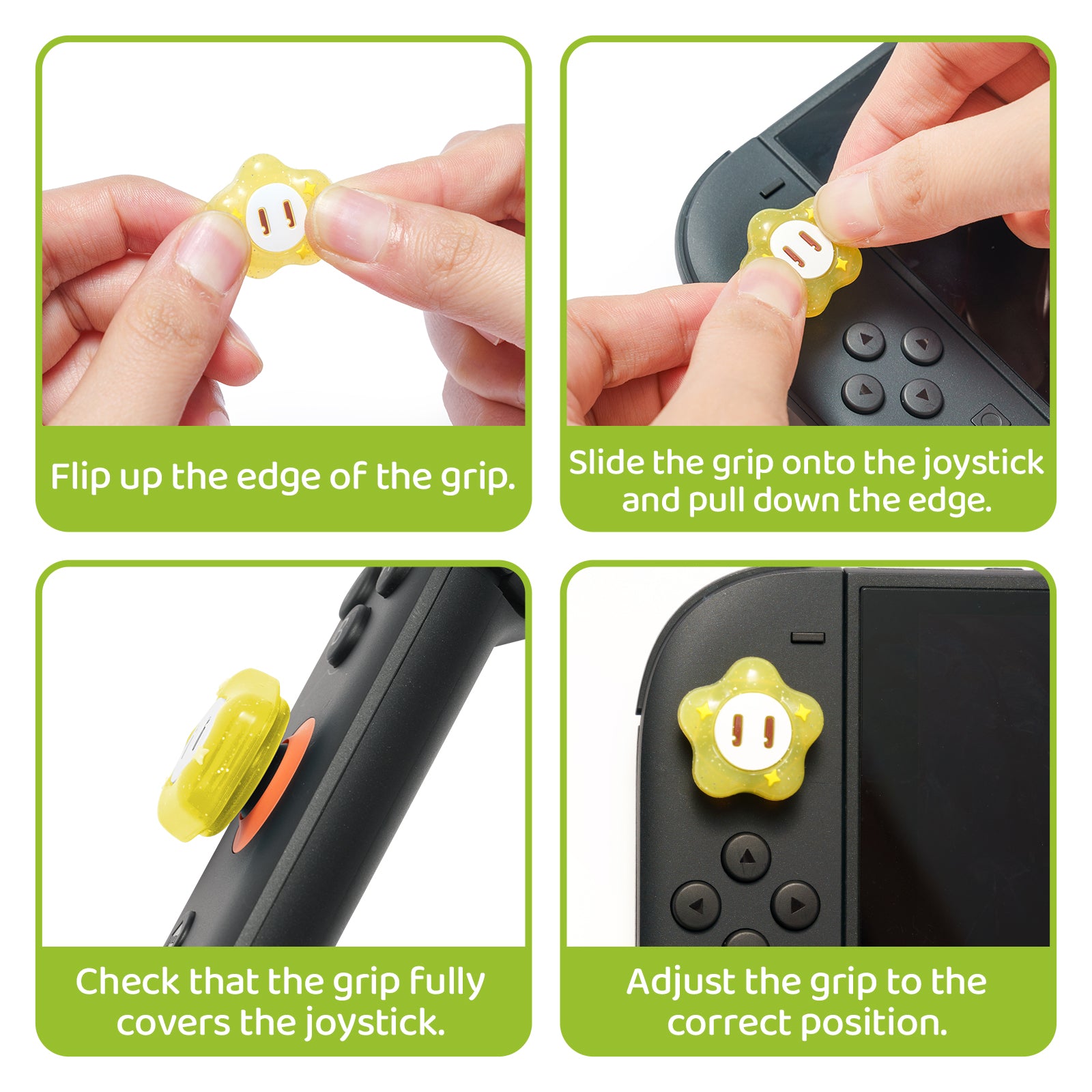 Flip up the edge of the grip.

Slide the grip onto the joystick and pull down the edge.

Check that the grip fully covers the joystick.

Adjust the grip to the correct position.