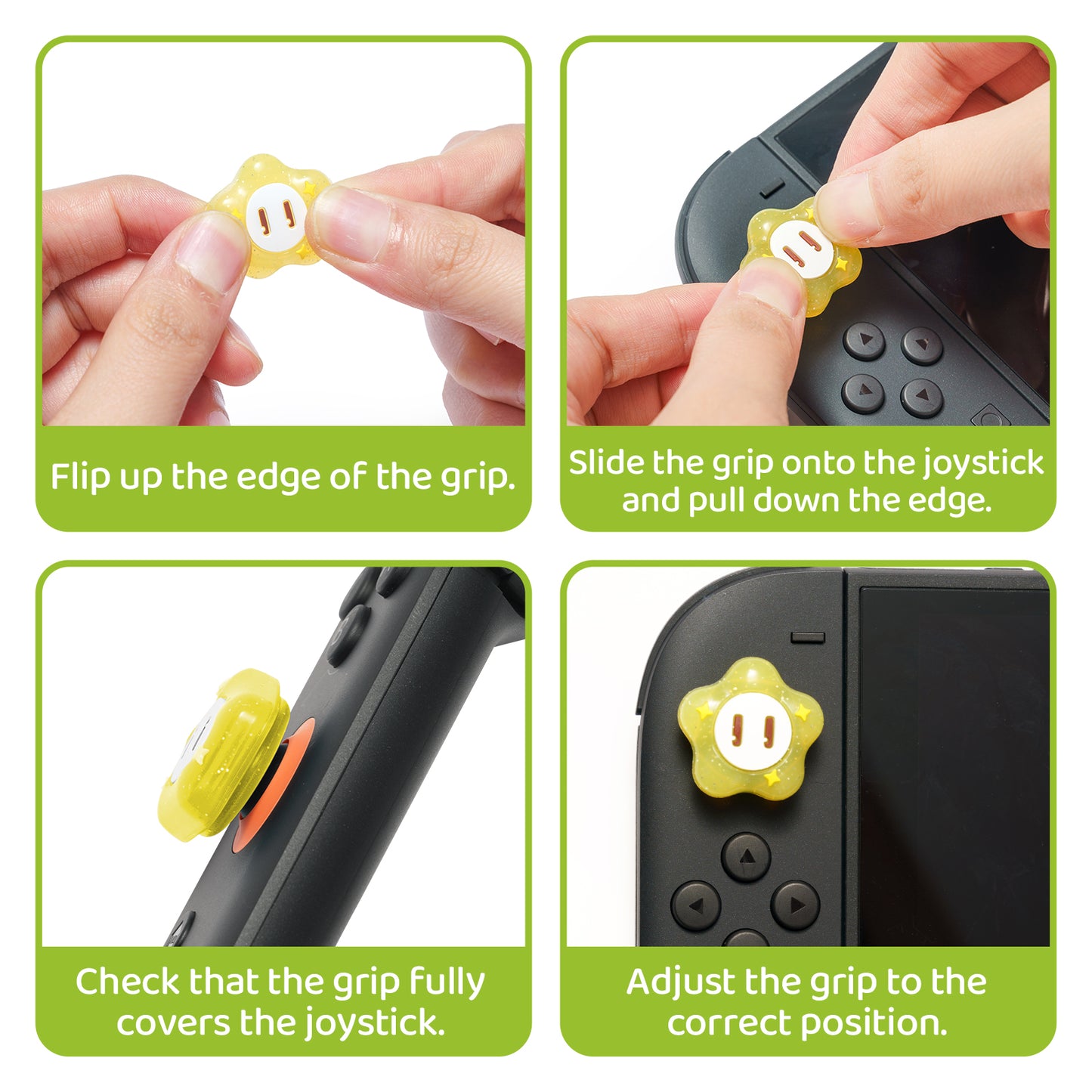 Flip up the edge of the grip.

Slide the grip onto the joystick and pull down the edge.

Check that the grip fully covers the joystick.

Adjust the grip to the correct position.