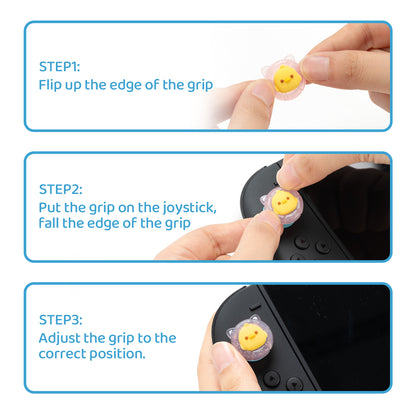 STEP1:
Flip up the edge of the grip

STEP2:
Put the grip on the joystick, fall the edge of the grip

STEP3:
Adjust the grip to the correct position.