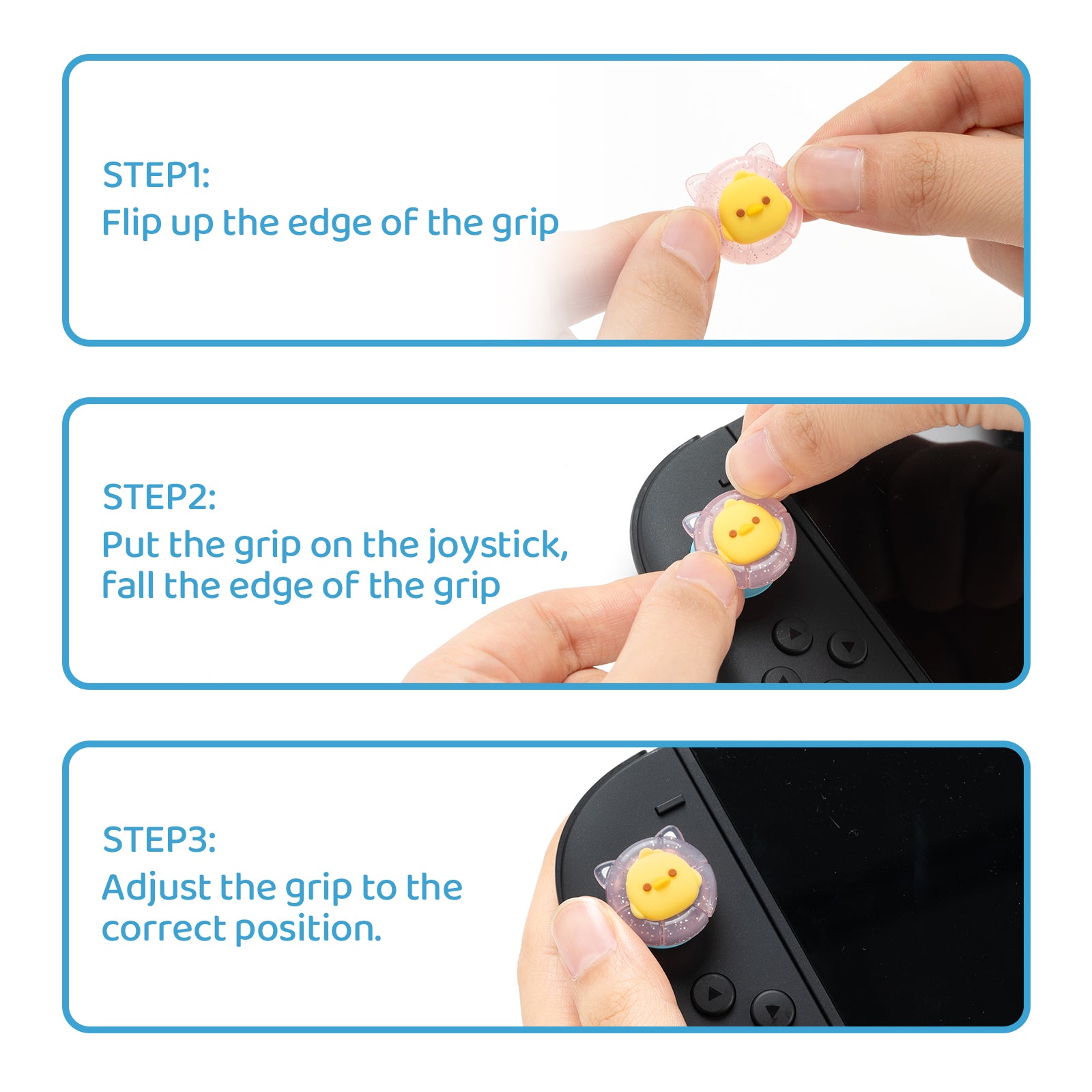 STEP1:
Flip up the edge of the grip

STEP2:
Put the grip on the joystick, fall the edge of the grip

STEP3:
Adjust the grip to the correct position.