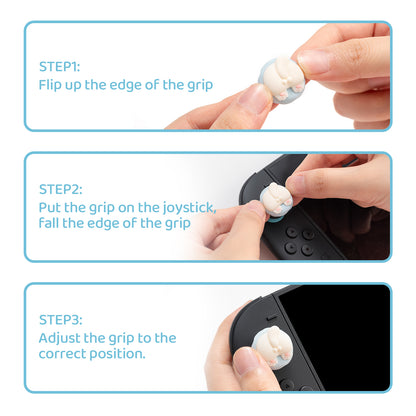 STEP1:
Flip up the edge of the grip

STEP2:
Put the grip on the joystick,
fall the edge of the grip

STEP3:
Adjust the grip to the correct position.