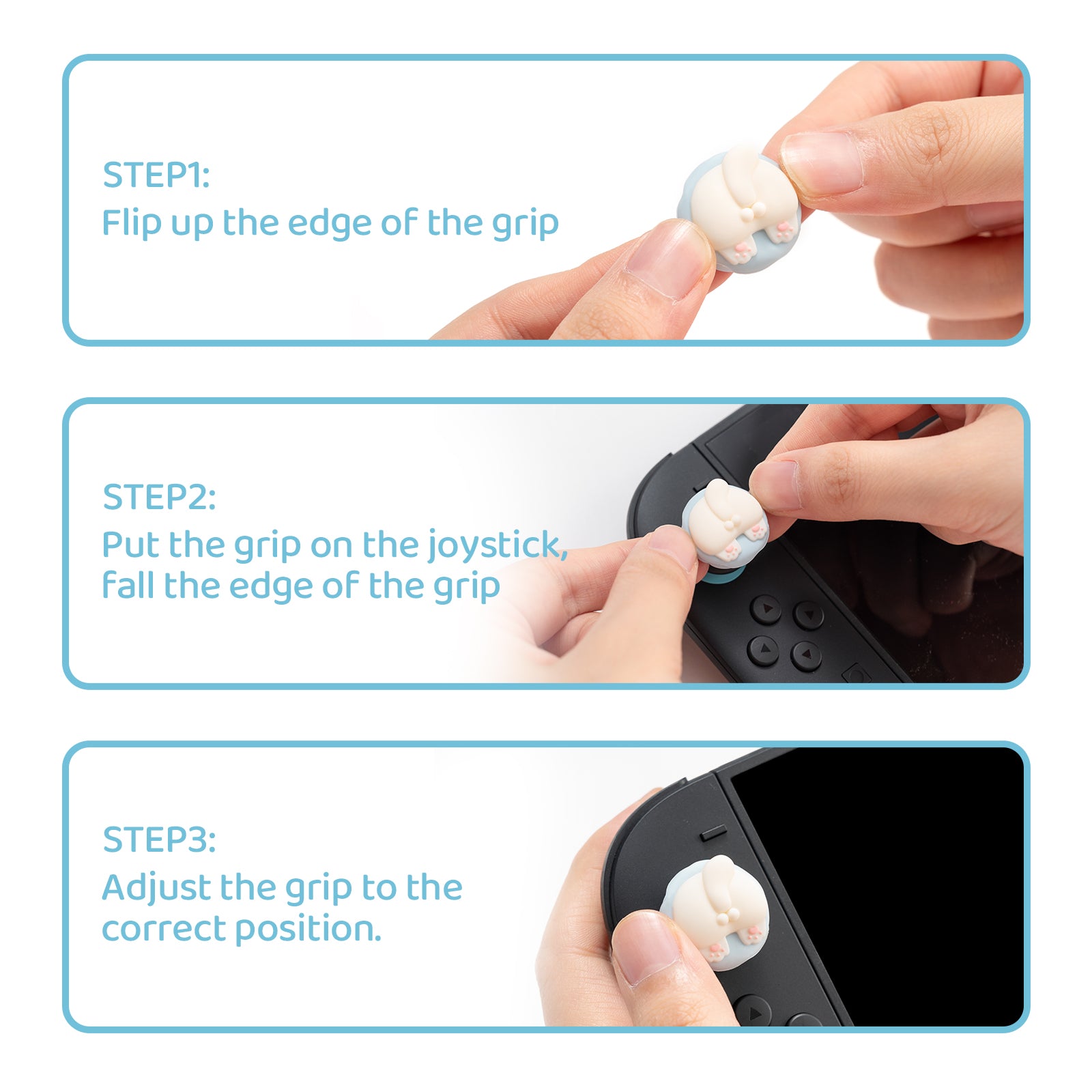 STEP1:
Flip up the edge of the grip

STEP2:
Put the grip on the joystick,
fall the edge of the grip

STEP3:
Adjust the grip to the
correct position.