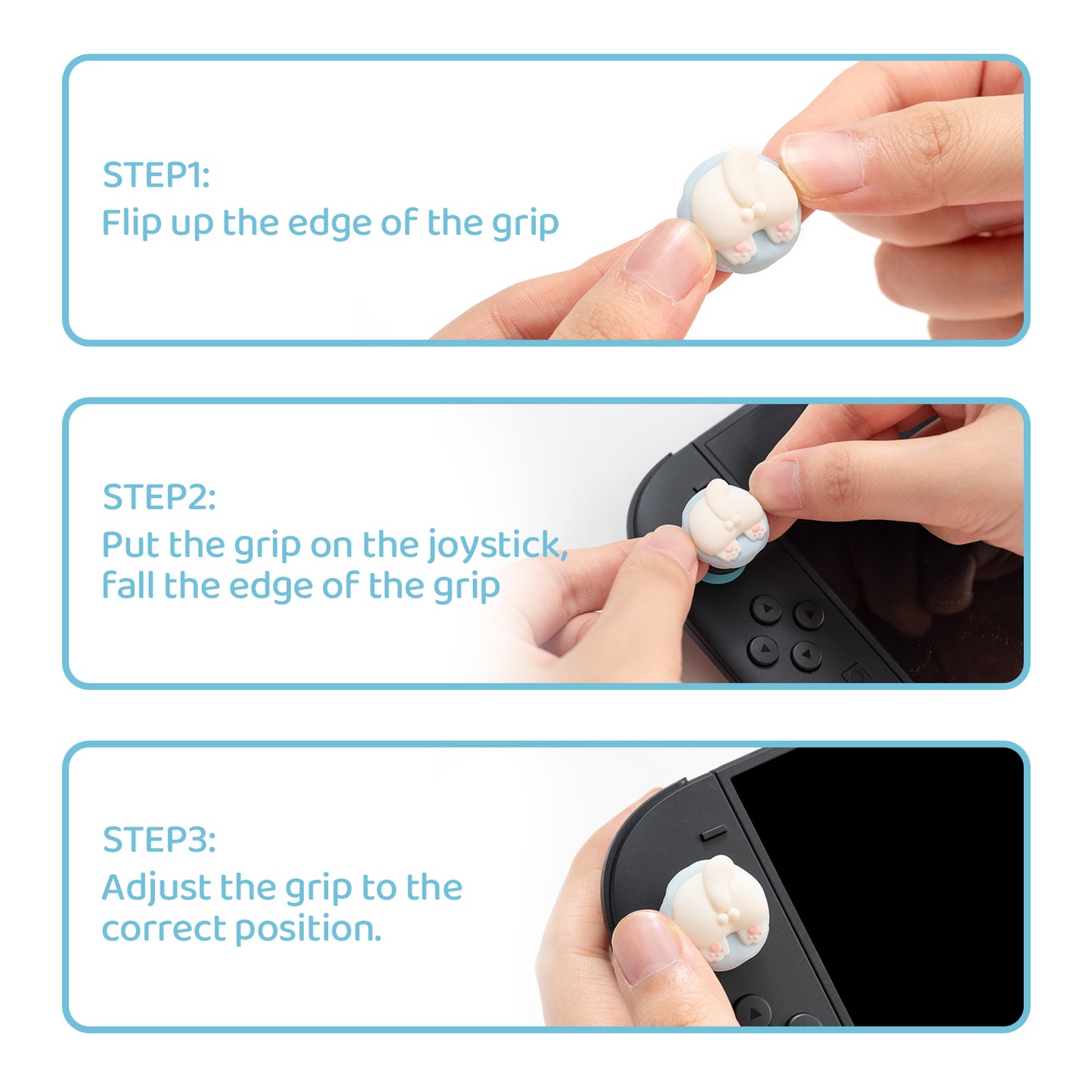 STEP1:
Flip up the edge of the grip

STEP2:
Put the grip on the joystick,
fall the edge of the grip

STEP3:
Adjust the grip to the correct position.