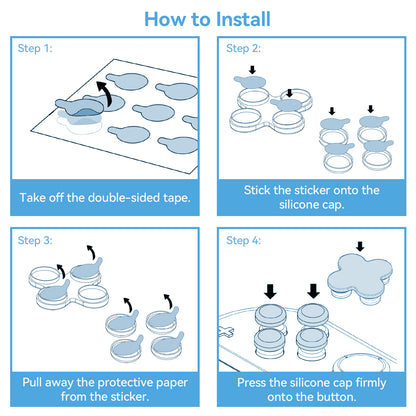 How to Install

Step 1:

Take off the double-sided tape.

Step 2:

Stick the sticker onto the silicone cap.

Step 3:

Pull away the protective paper from the sticker.

Step 4:

Press the silicone cap firmly onto the button.