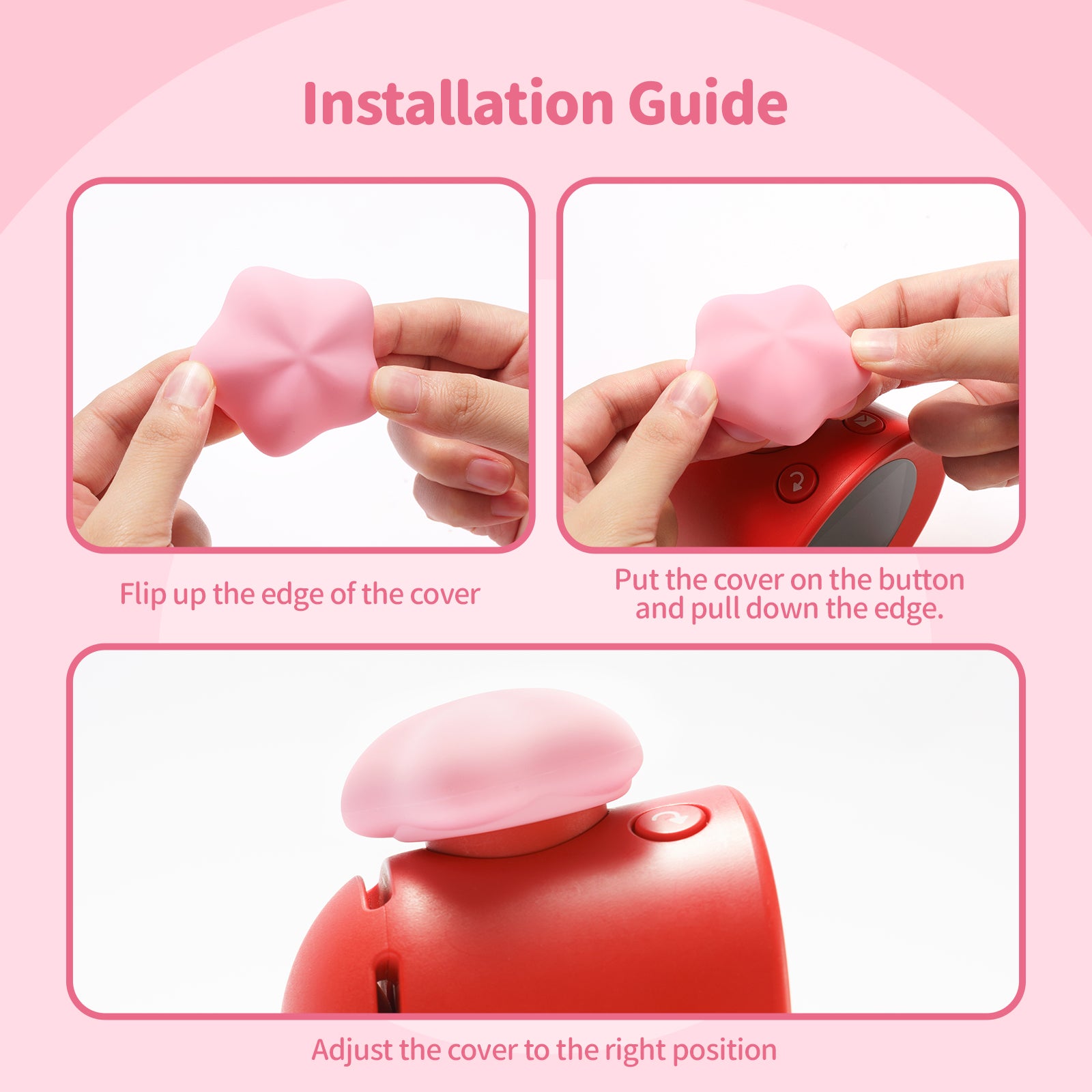 Installation Guide

Flip up the edge of the cover

Put the cover on the button and pull down the edge.

Adjust the cover to the right position