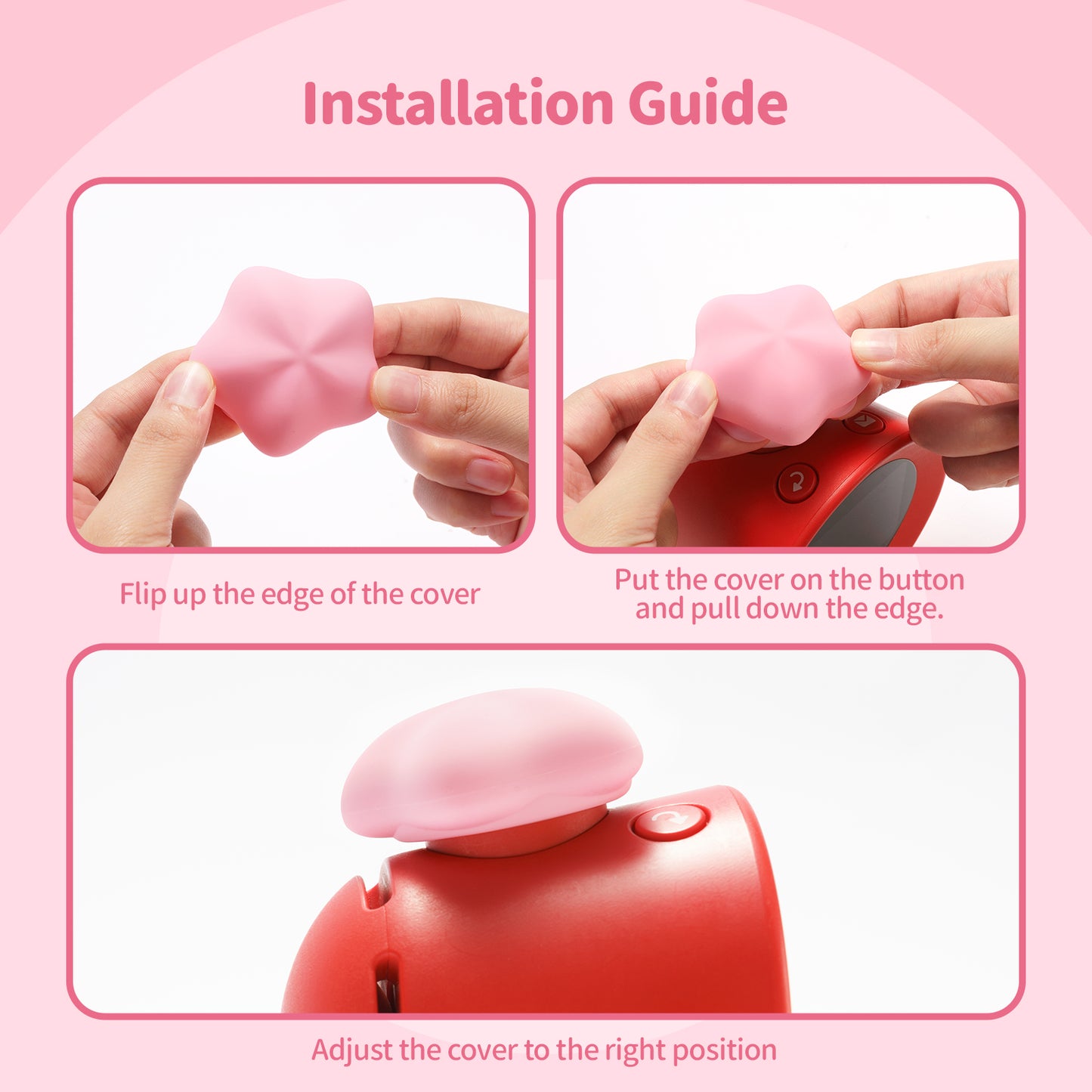 Installation Guide

Flip up the edge of the cover

Put the cover on the button and pull down the edge.

Adjust the cover to the right position