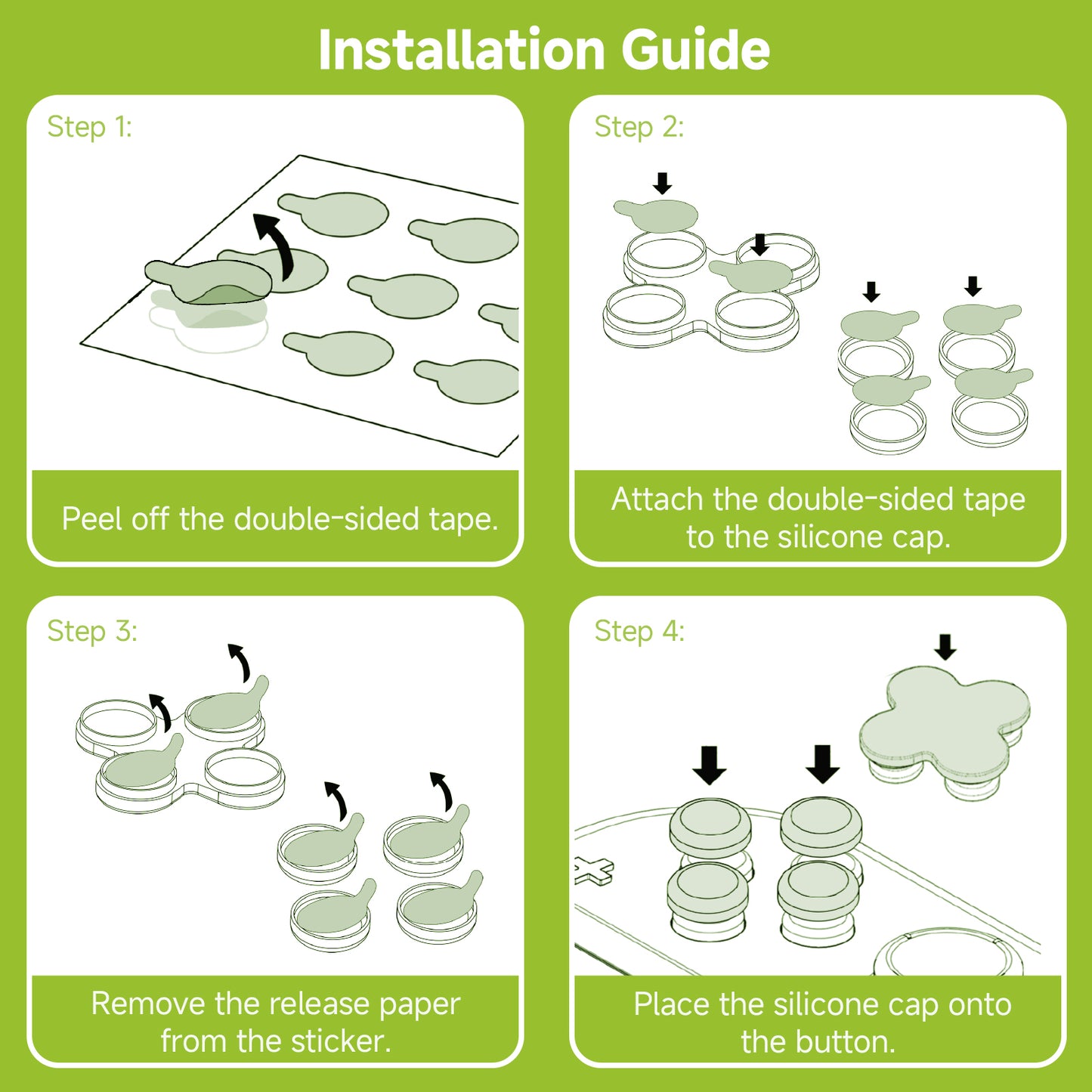 Installation Guide

Step 1:

Peel off the double-sided tape.

Step 2:

Attach the double-sided tape to the silicone cap.

Step 3:

Remove the release paper from the sticker.

Step 4:

Place the silicone cap onto the button.