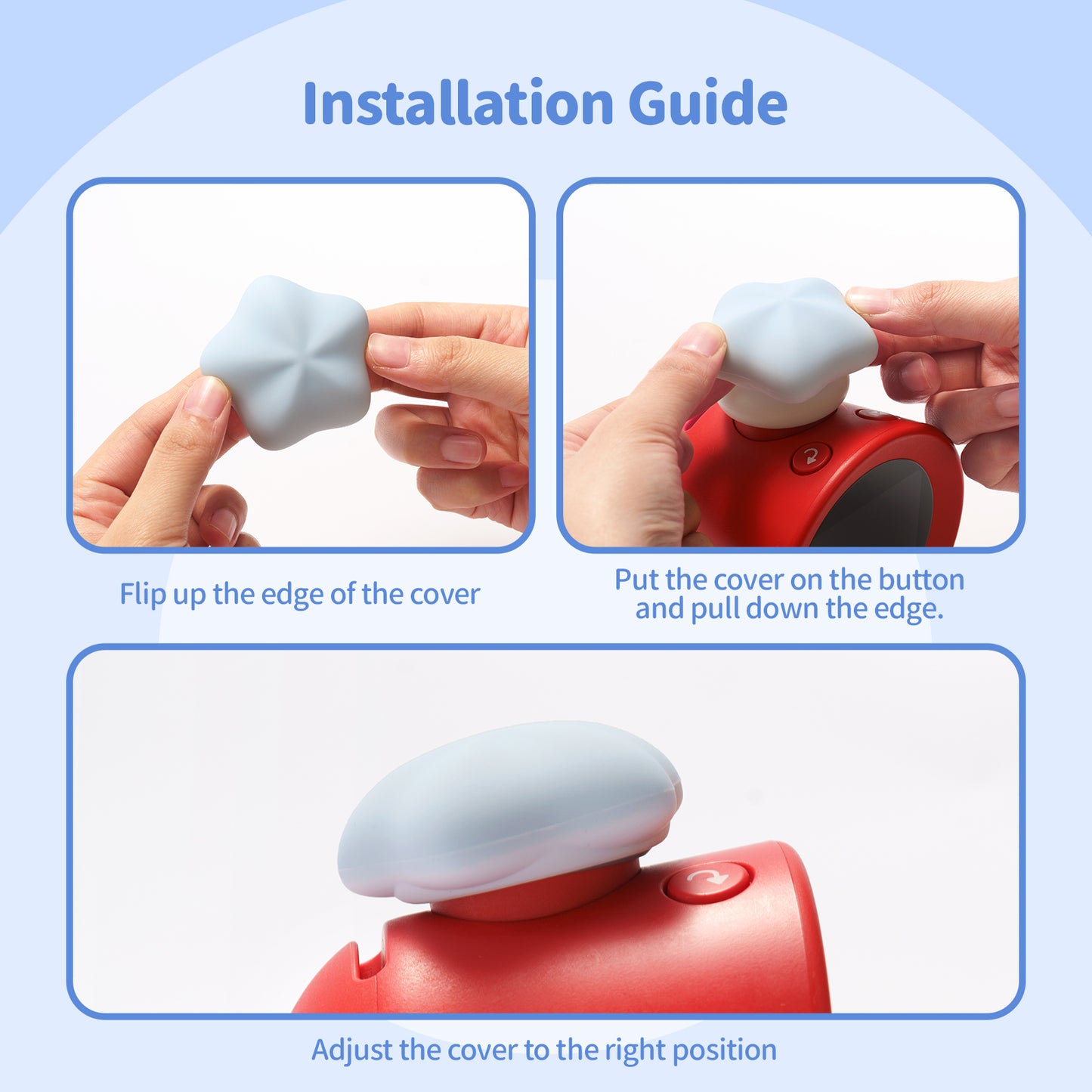 Installation Guide

Flip up the edge of the cover

Put the cover on the button and pull down the edge.

Adjust the cover to the right position