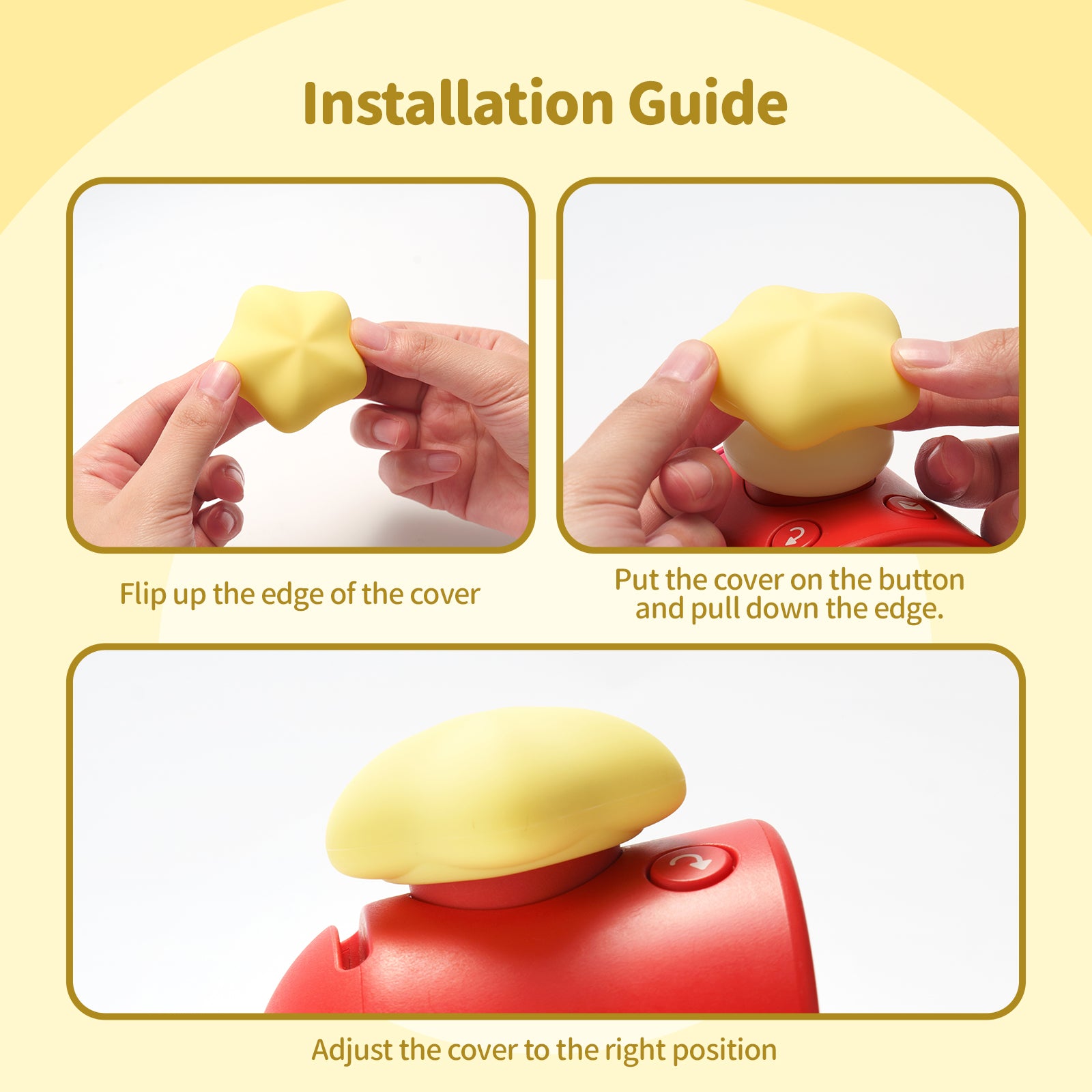 Installation Guide

Flip up the edge of the cover

Put the cover on the button and pull down the edge.

Adjust the cover to the right position