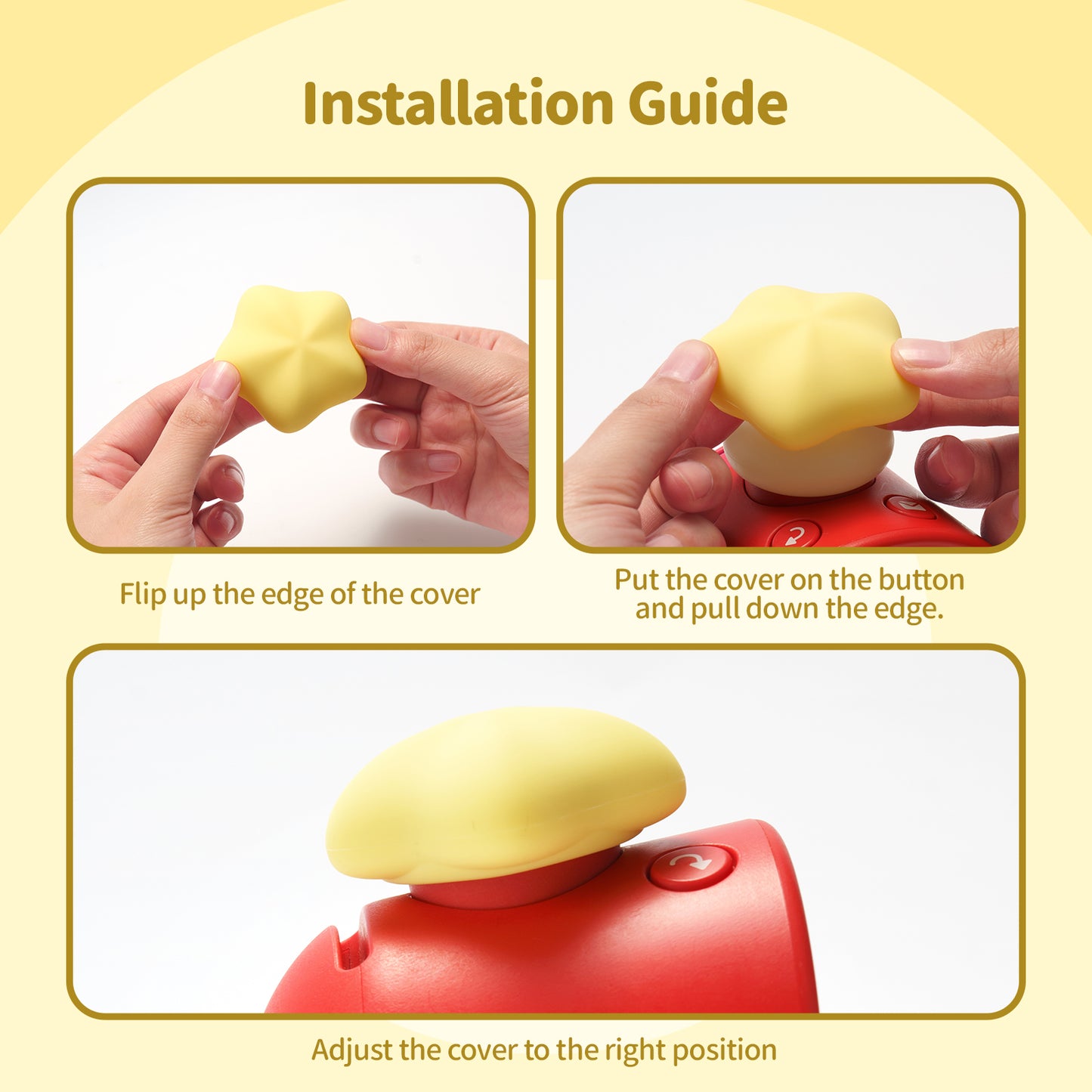 Installation Guide

Flip up the edge of the cover

Put the cover on the button and pull down the edge.

Adjust the cover to the right position