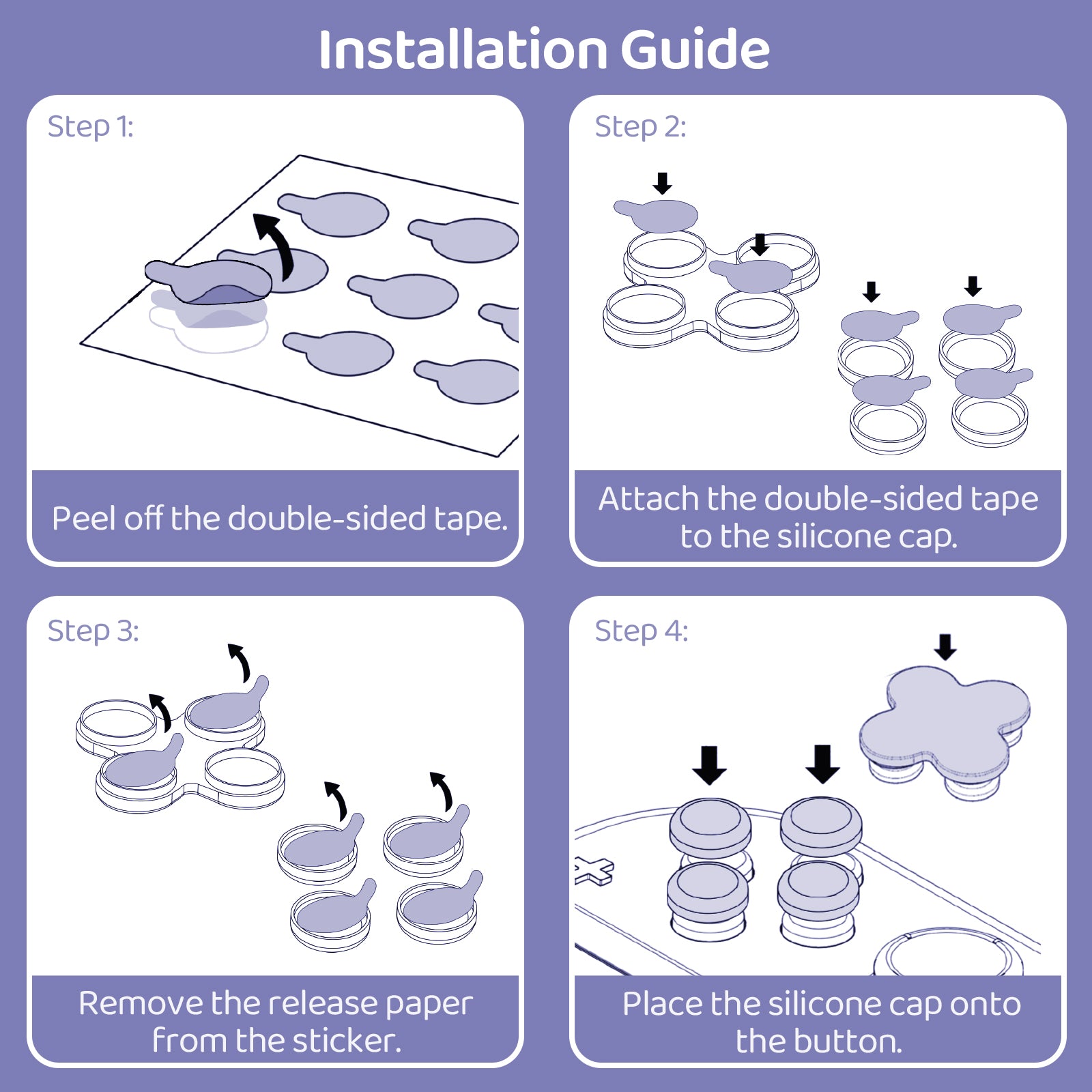 Installation Guide

Step 1:

Peel off the double-sided tape.

Step 2:

Attach the double-sided tape to the silicone cap.

Step 3:

Remove the release paper from the sticker.

Step 4:

Place the silicone cap onto the button.