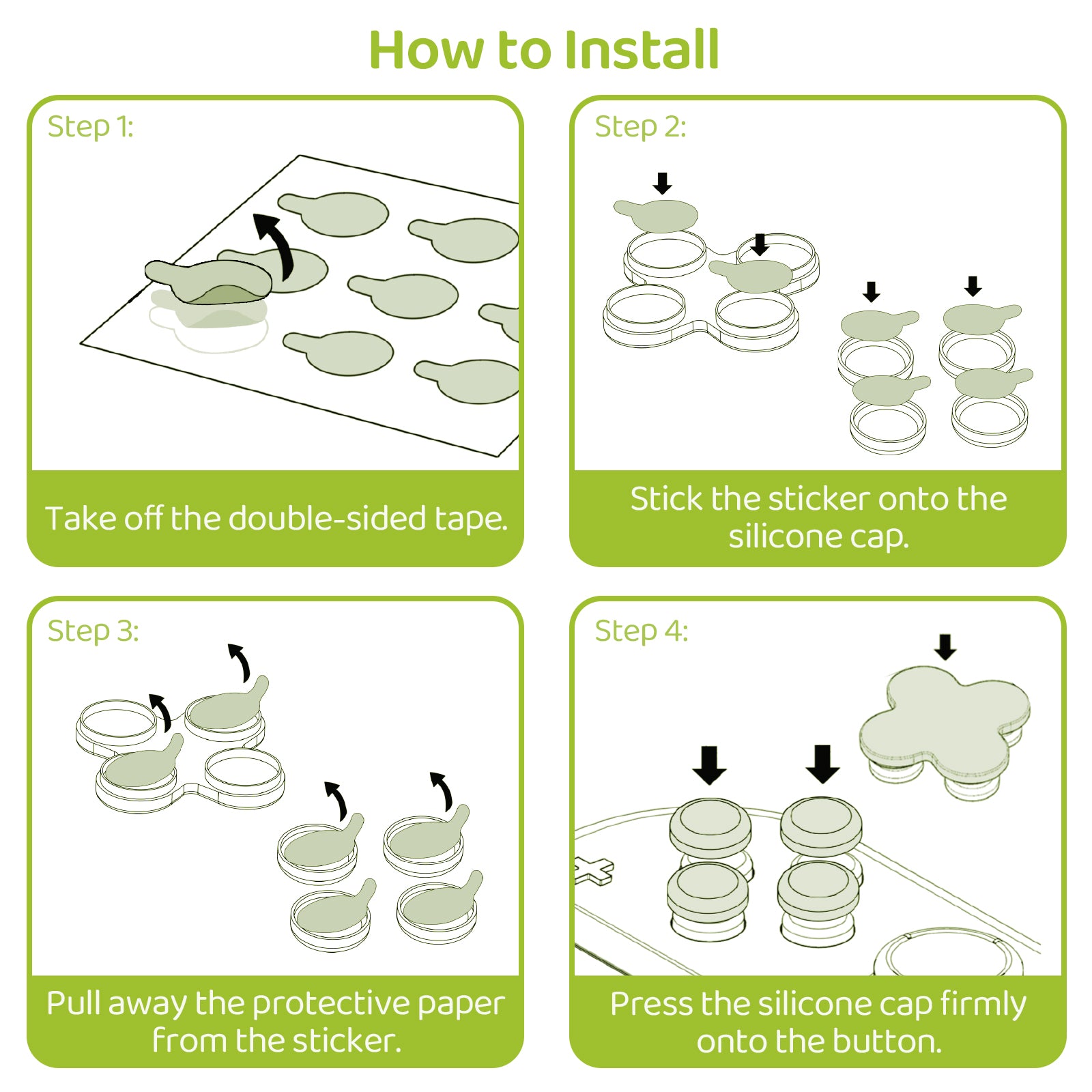 How to Install

Step 1:

Take off the double-sided tape.

Step 2:

Stick the sticker onto the silicone cap.

Step 3:

Pull away the protective paper from the sticker.

Step 4:

Press the silicone cap firmly onto the button.