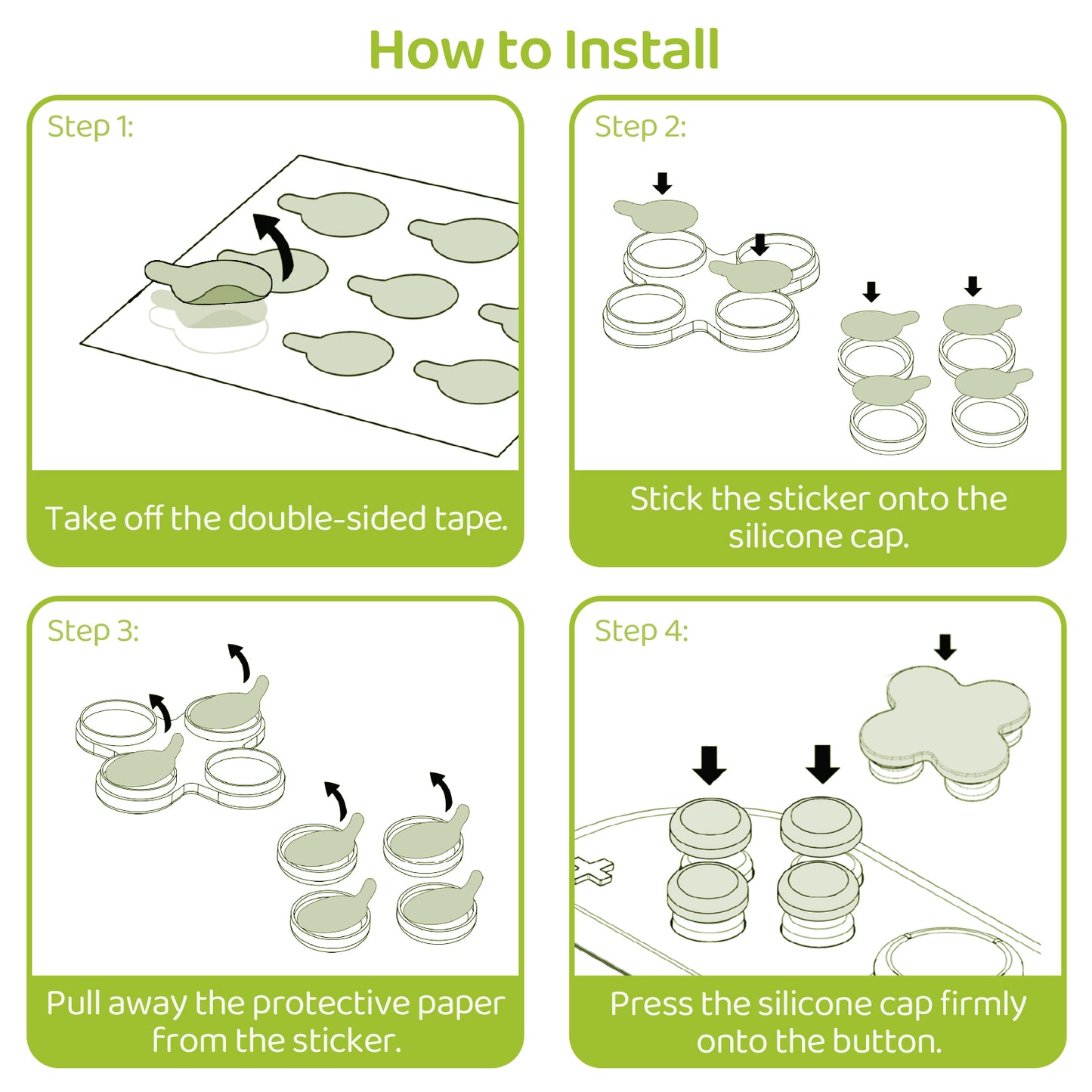 How to Install

Step 1:

Take off the double-sided tape.

Step 2:

Stick the sticker onto the silicone cap.

Step 3:

Pull away the protective paper from the sticker.

Step 4:

Press the silicone cap firmly onto the button.