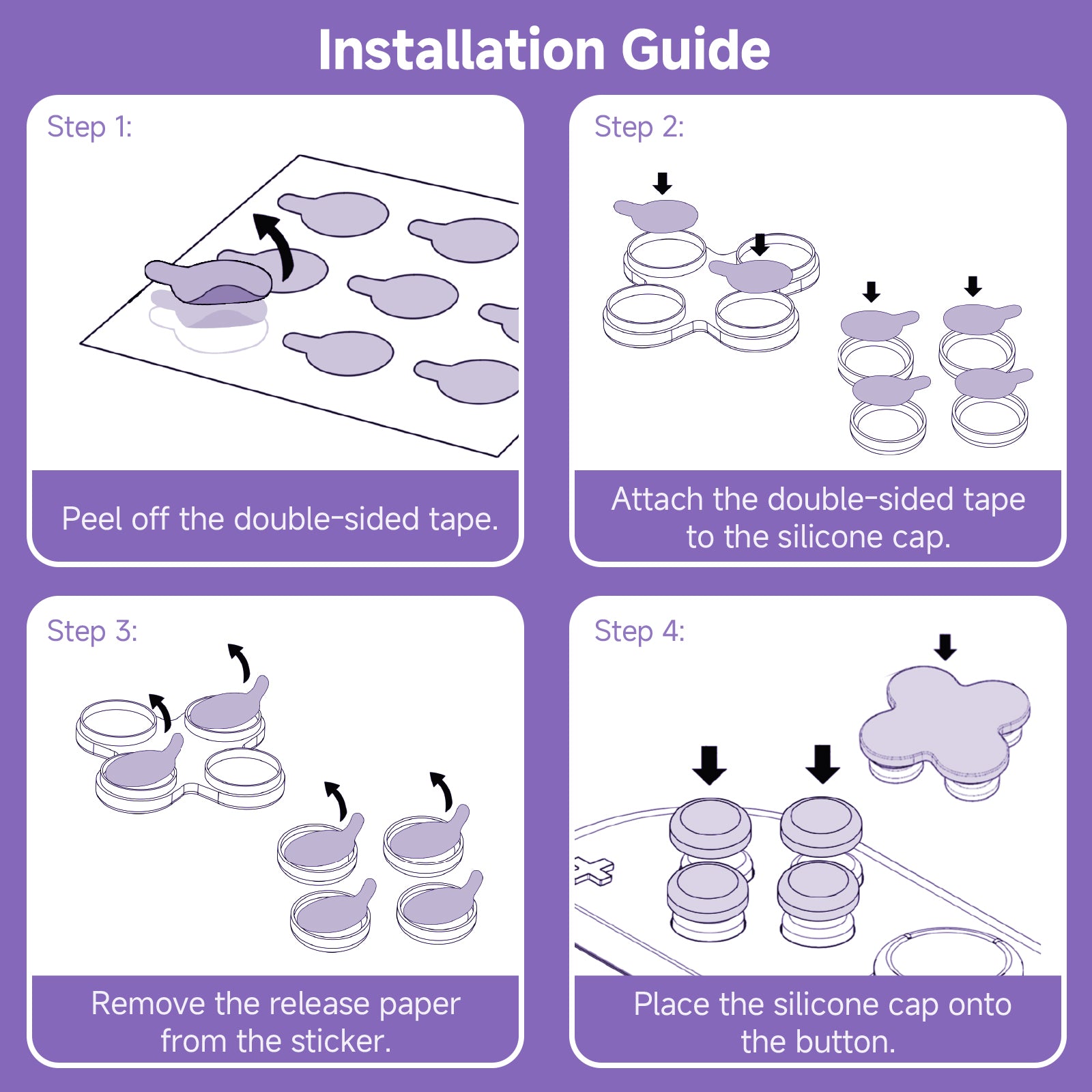 Installation Guide

Step 1:

Peel off the double-sided tape.

Step 2:

Attach the double-sided tape to the silicone cap.

Step 3:

Remove the release paper from the sticker.

Step 4:

Place the silicone cap onto the button.