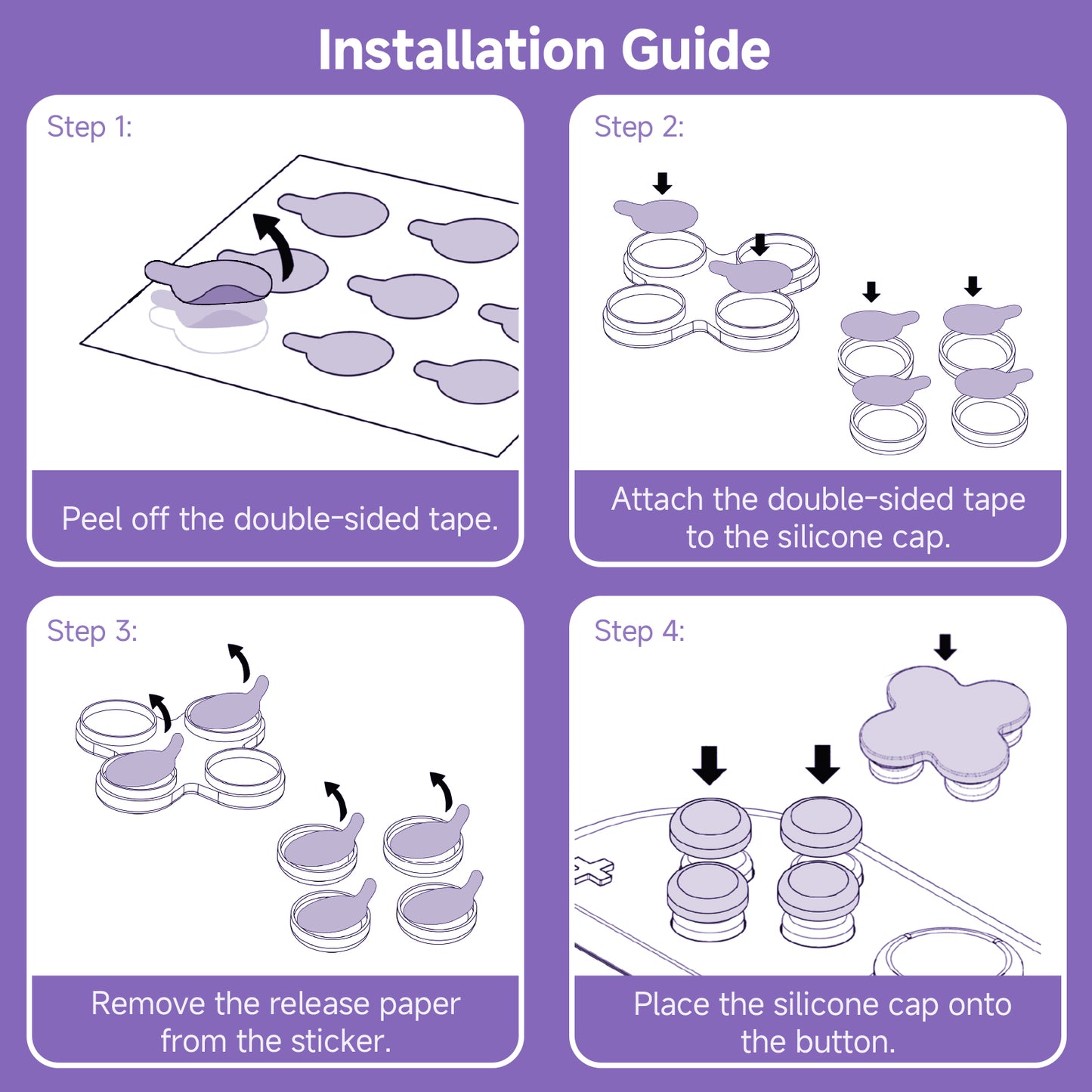 Installation Guide

Step 1:

Peel off the double-sided tape.

Step 2:

Attach the double-sided tape to the silicone cap.

Step 3:

Remove the release paper from the sticker.

Step 4:

Place the silicone cap onto the button.