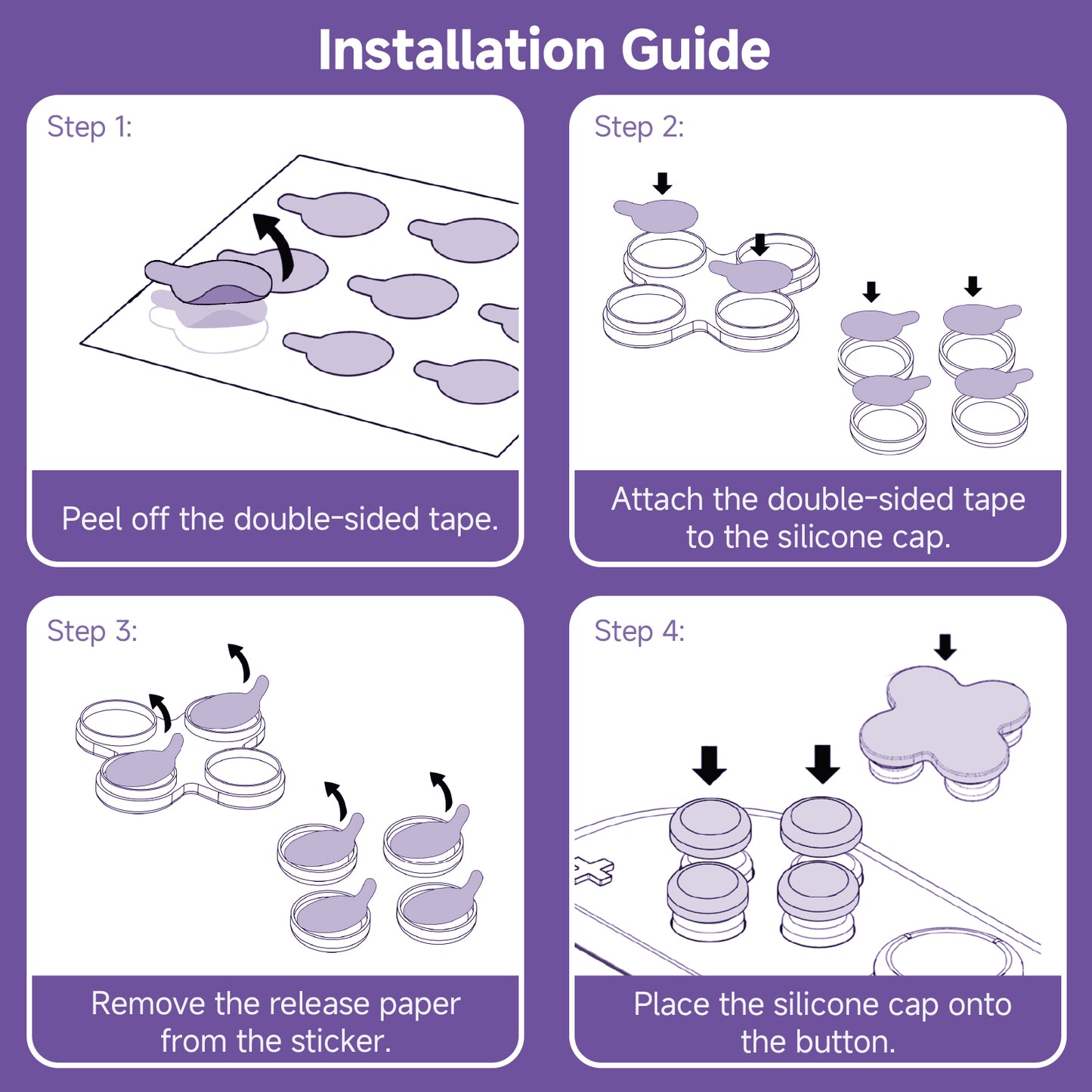 Installation Guide

Step 1:

Peel off the double-sided tape.

Step 2:

Attach the double-sided tape to the silicone cap.

Step 3:

Remove the release paper from the sticker.

Step 4:

Place the silicone cap onto the button.